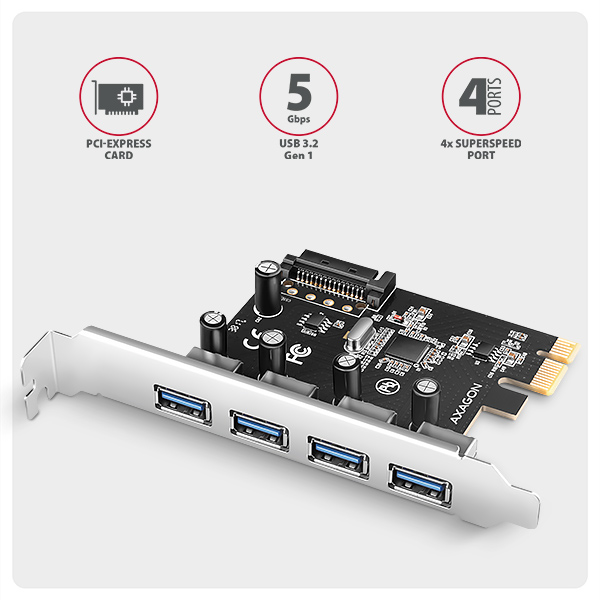 PCI-EXPRESS CARD

5 Gbps

USB 3.2 Gen 1

4 PORTS

4x SUPERSPEED PORT

CE

FC

AXAGON